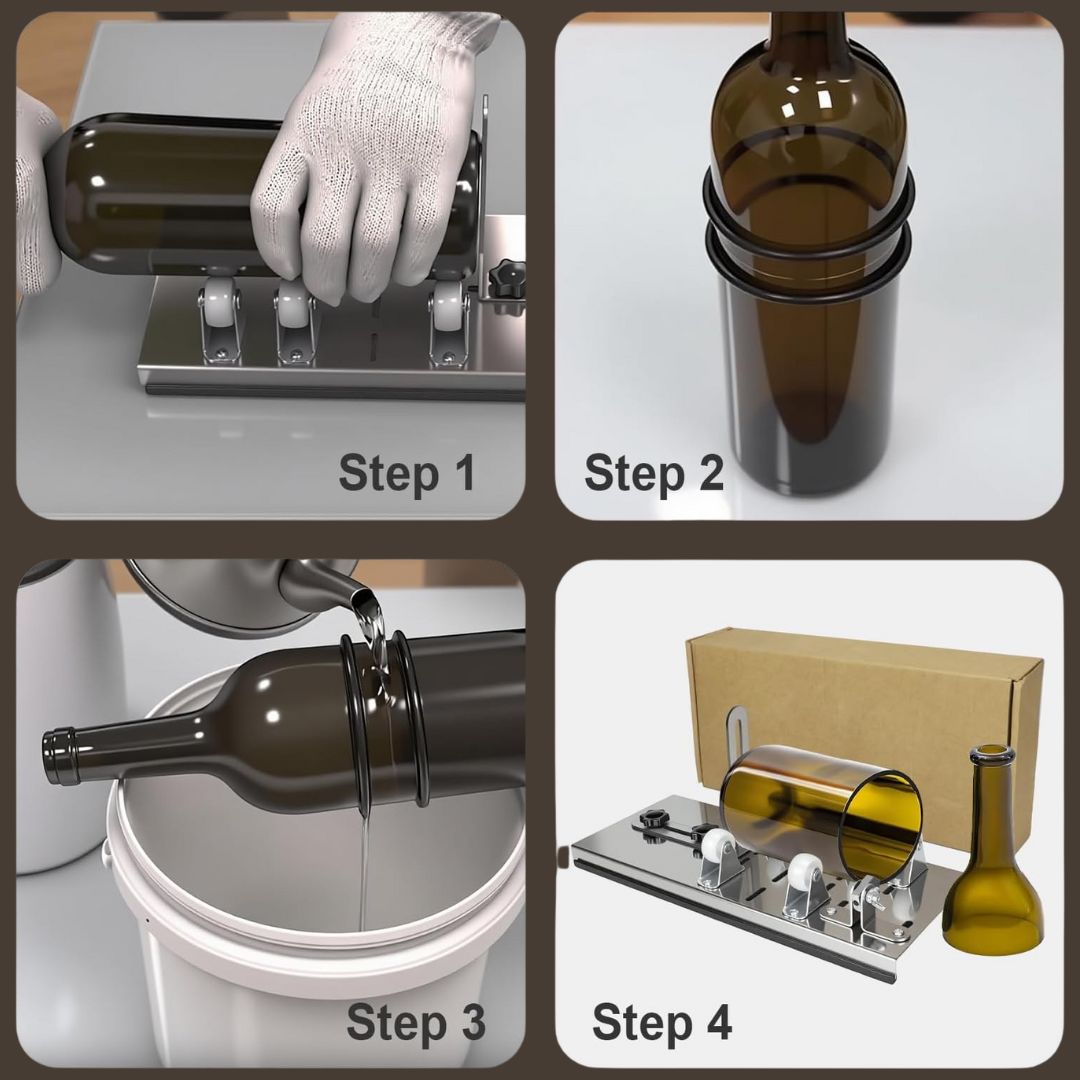 Step 1

Step 2

Step 3

Step 4